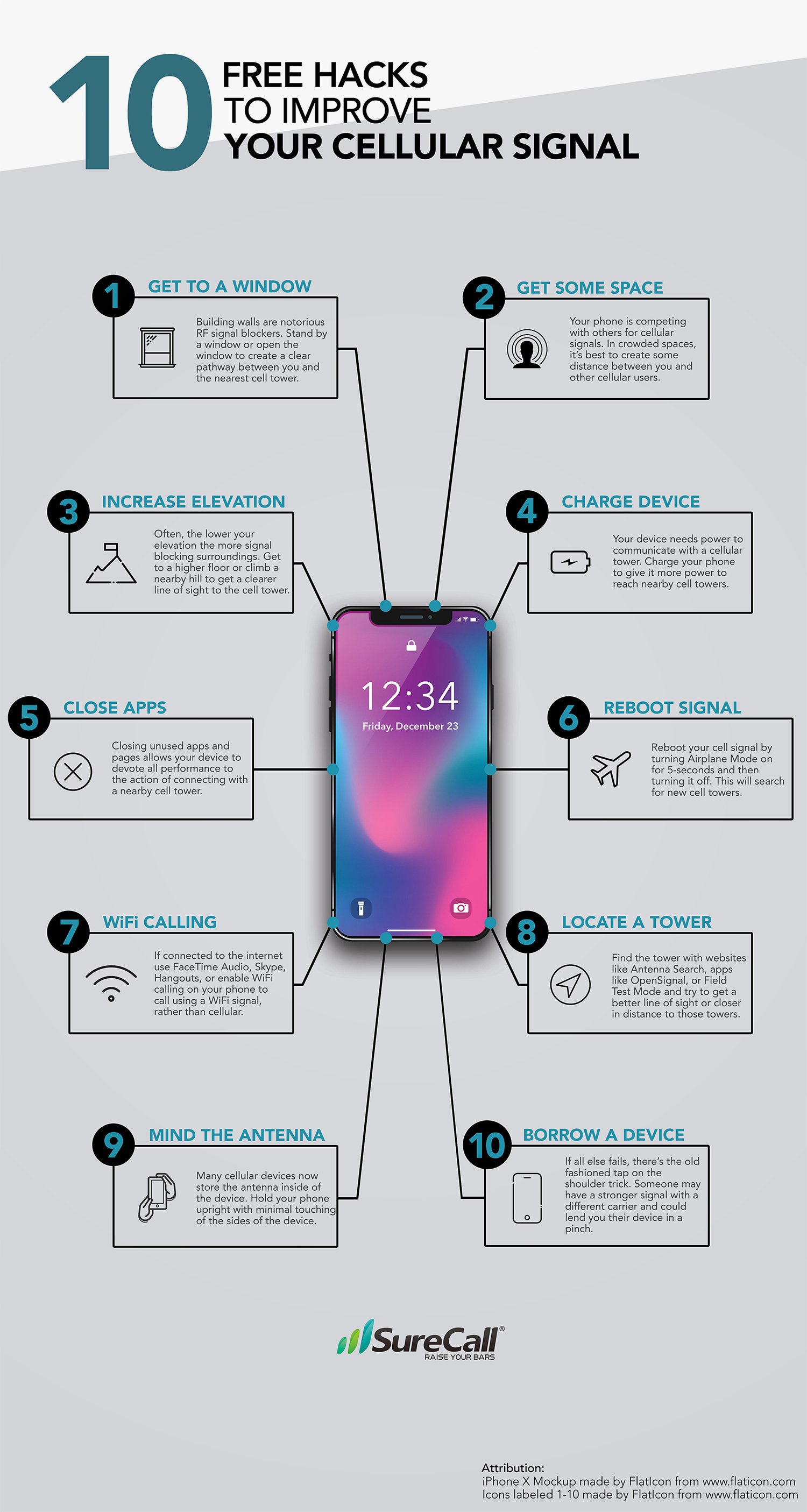 10 FREE HACKS TO IMPROVE YOUR CELLULAR SIGNAL

1 GET TO A WINDOW

Building walls are notorious RF signal blockers. Stand by a window or open the window to create a clear pathway between you and the nearest cell tower.

2 GET SOME SPACE

Your phone is competing with others for cellular signals. In crowded spaces, it's best to create some distance between you and other cellular users.

3 INCREASE ELEVATION

Often, the lower your elevation the more signal blocking surroundings. Get to a higher floor or climb a nearby hill to get a clearer line of sight to the cell tower.

4 CHARGE DEVICE

Your device needs power to communicate with a cellular tower. Charge your phone to give it more power to reach nearby cell towers.

12:34
Friday, December 23

5 CLOSE APPS

Closing unused apps and pages allows your device to devote all performance to the action of connecting with a nearby cell tower.

6 REBOOT SIGNAL

Reboot your cell signal by turning Airplane Mode on for 5-seconds and then turning it off. This will search for new cell towers.

7 WiFi CALLING

If connected to the internet use FaceTime Audio, Skype, Hangouts, or enable WiFi calling on your phone to call using a WiFi signal, rather than cellular.

8 LOCATE A TOWER

Find the tower with websites like Antenna Search, apps like OpenSignal, or Field Test Mode and try to get a better line of sight or closer in distance to those towers.

9 MIND THE ANTENNA

Many cellular devices now store the antenna inside of the device. Hold your phone upright with minimal touching of the sides of the device.

10 BORROW A DEVICE

If all else fails, there's the old fashioned tap on the shoulder trick. Someone may have a stronger signal with a different carrier and could lend you their device in a pinch.

SureCall®
RAISE YOUR BARS

Attribution:
iPhone X Mockup made by FlatIcon from www.flaticon.com
Icons labeled 1-10 made by FlatIcon from www.flaticon.com