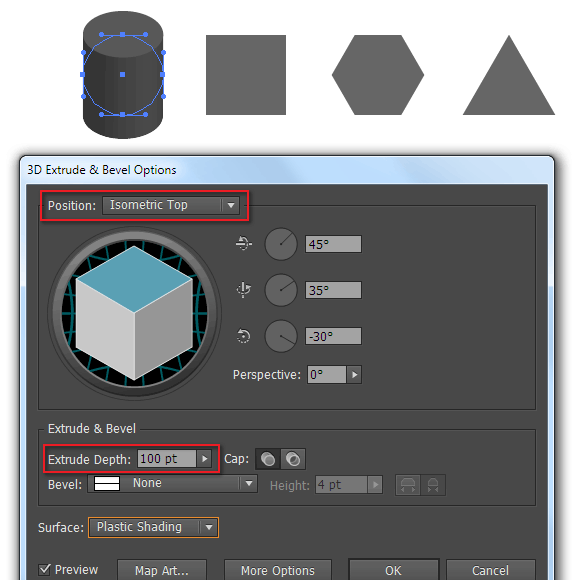 3D Extrude & Bevel Options

Position: Isometric Top

45°

35°

-30°

Perspective: 0°

Extrude & Bevel

Extrude Depth: 100 pt

Cap:

Bevel: None

Height: 4 pt

Surface: Plastic Shading

Preview

Map Art...

More Options

OK

Cancel