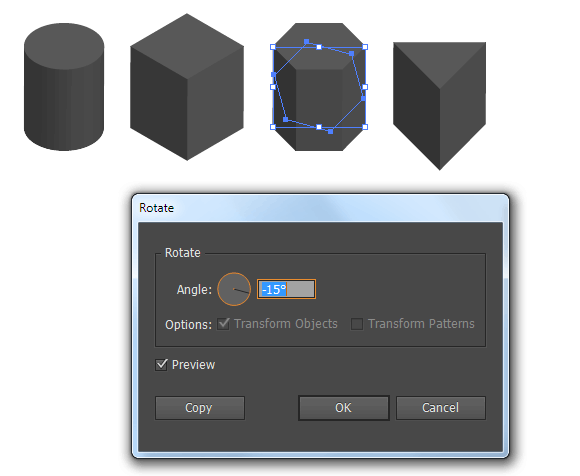 Rotate

Rotate

Angle: -15°

Options: Transform Objects Transform Patterns

Preview

Copy

OK

Cancel