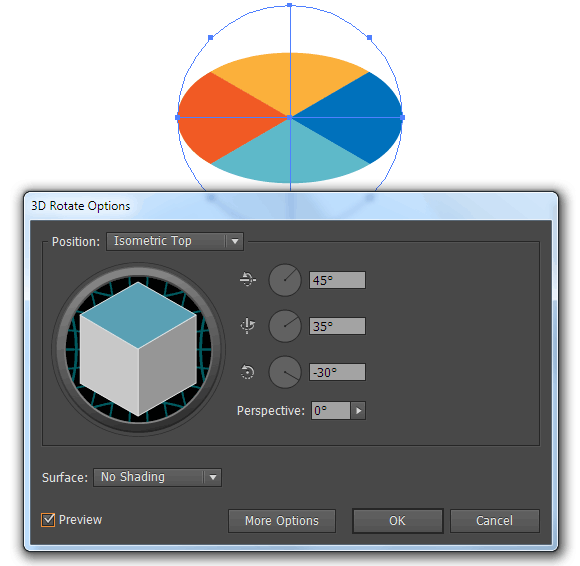 3D Rotate Options

Position: Isometric Top

45°

35°

-30°

Perspective: 0°

Surface: No Shading

Preview

More Options

OK

Cancel