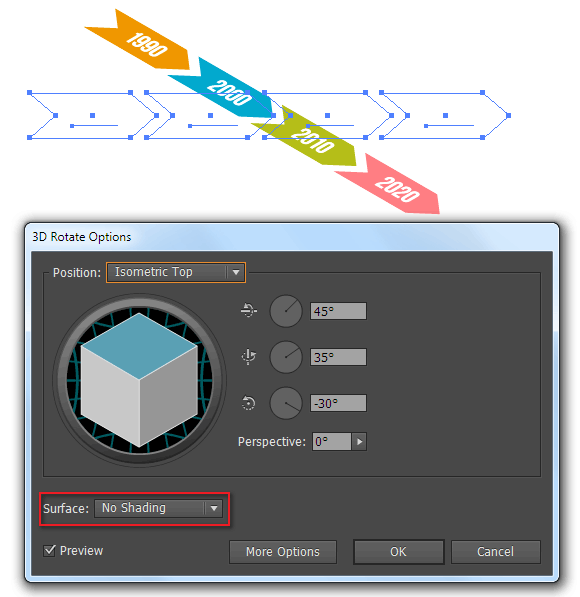 1990
2000
2010
2020

3D Rotate Options

Position: Isometric Top

45°
35°
-30°

Perspective: 0°

Surface: No Shading

Preview

More Options
OK
Cancel