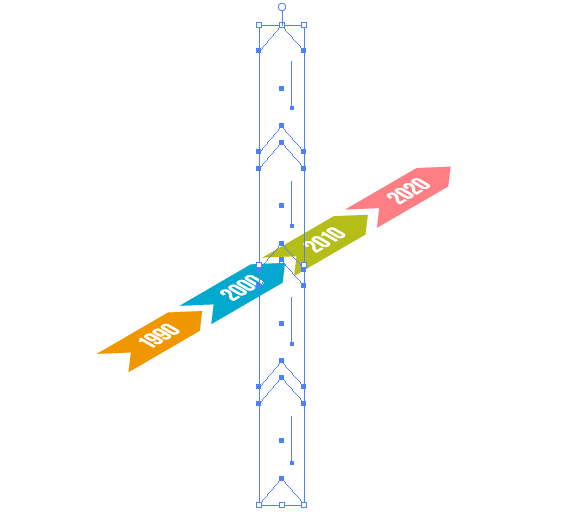 1990
2000
2010
2020