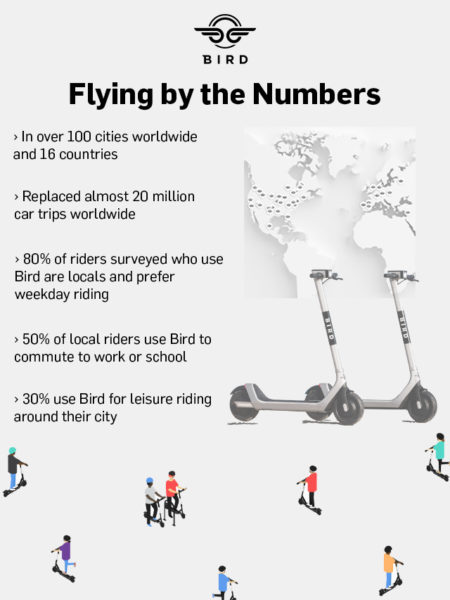 BIRD

Flying by the Numbers

› In over 100 cities worldwide and 16 countries

› Replaced almost 20 million car trips worldwide

› 80% of riders surveyed who use Bird are locals and prefer weekday riding

› 50% of local riders use Bird to commute to work or school

› 30% use Bird for leisure riding around their city

BIRD

BIRD