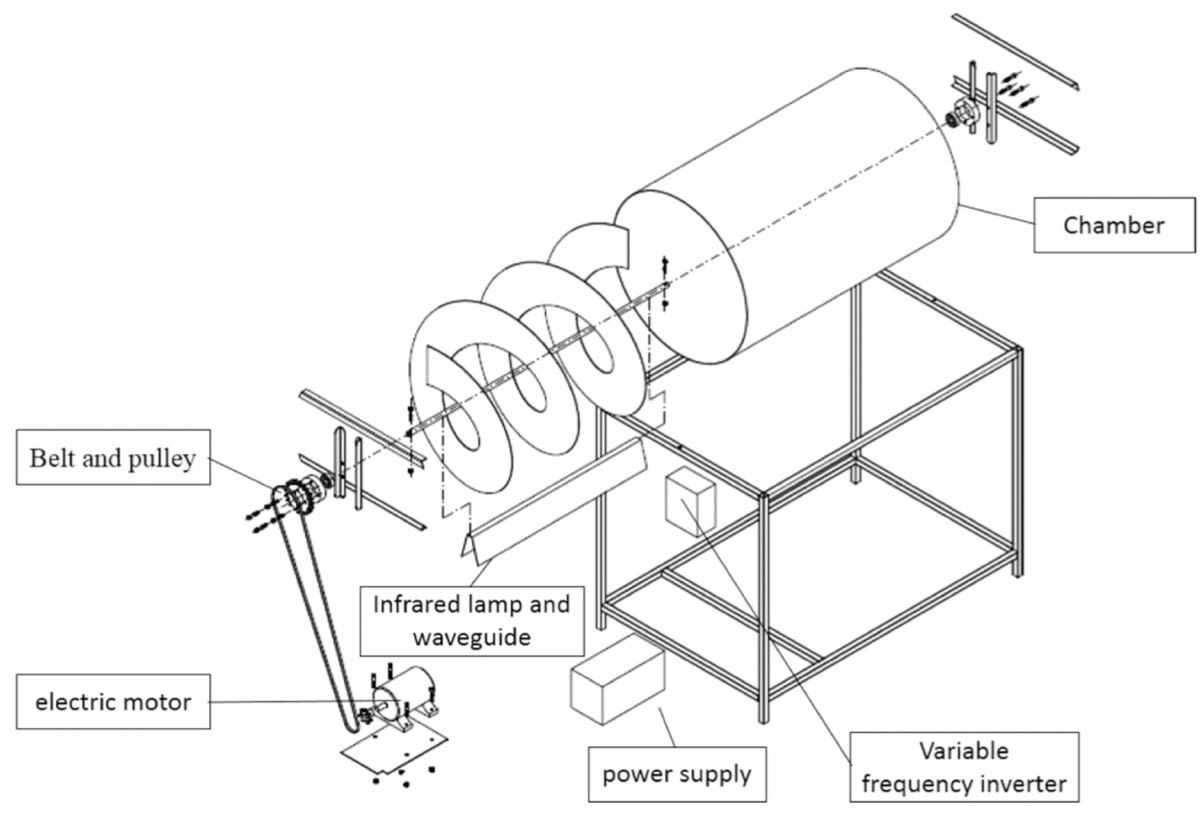 Chamber

Belt and pulley

Infrared lamp and waveguide

electric motor

power supply

Variable frequency inverter